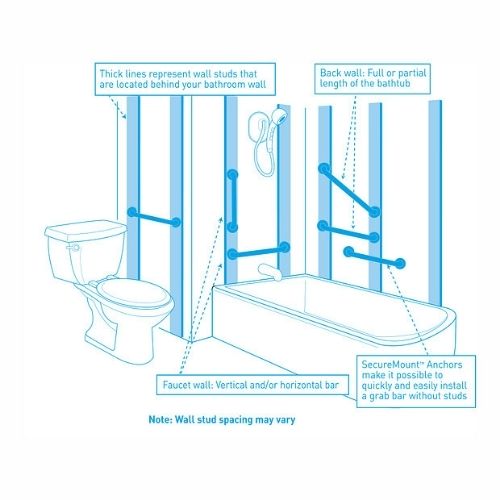 Thick lines represent wall studs that are located behind your bathroom wall

Back wall: Full or partial length of the bathtub

Faucet wall: Vertical and/or horizontal bar

SecureMount™ Anchors make it possible to quickly and easily install a grab bar without studs

Note: Wall stud spacing may vary